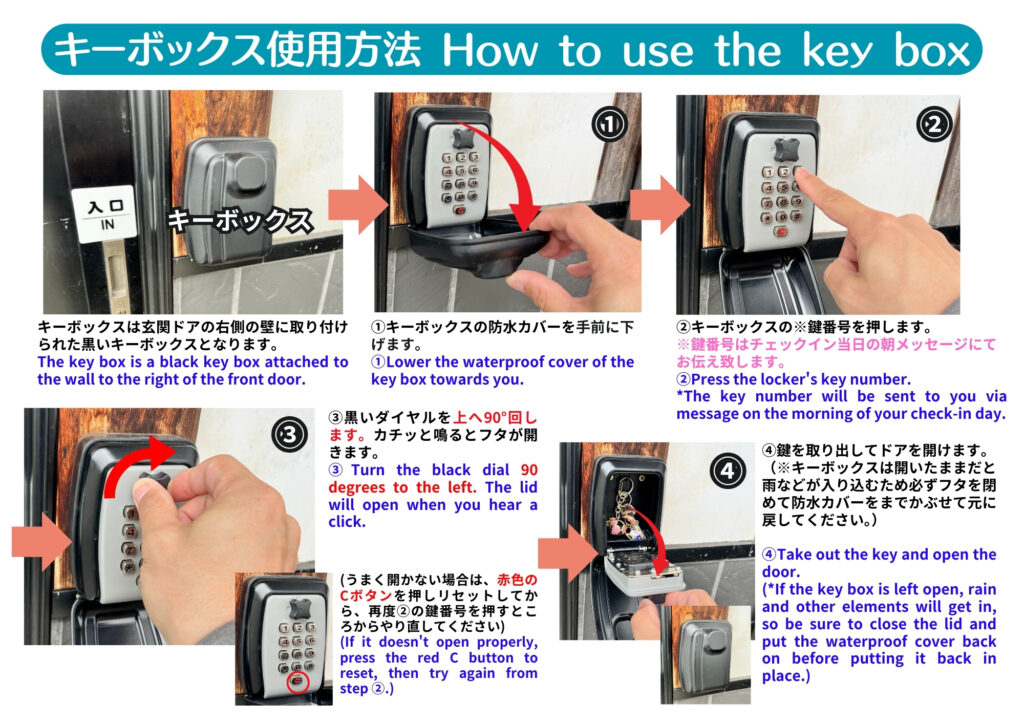 キーボックス使用方法 How to use the key box

入口
IN

キーボックス

キーボックスは玄関ドアの右側の壁に取り付けられた黒いキーボックスとなります。
The key box is a black key box attached to the wall to the right of the front door.

①

①キーボックスの防水カバーを手前に下げます。
①Lower the waterproof cover of the key box towards you.

②

②キーボックスの※鍵番号を押します。
※鍵番号はチェックイン当日の朝メッセージにてお伝え致します。
②Press the locker's key number.
*The key number will be sent to you via message on the morning of your check-in day.

③

③黒いダイヤルを上へ90°回します。カチッと鳴るとフタが開きます。
③ Turn the black dial 90 degrees to the left. The lid will open when you hear a click.

(うまく開かない場合は、赤色のCボタンを押しリセットしてから、再度②の鍵番号を押すところからやり直してください)
(If it doesn't open properly, press the red C button to reset, then try again from step ②.)

④

④鍵を取り出してドアを開けます。
（※キーボックスは開いたままだと雨などが入り込むため必ずフタを閉めて防水カバーをまでかぶせて元に戻してください。）

④Take out the key and open the door.
(*If the key box is left open, rain and other elements will get in, so be sure to close the lid and put the waterproof cover back on before putting it back in place.)